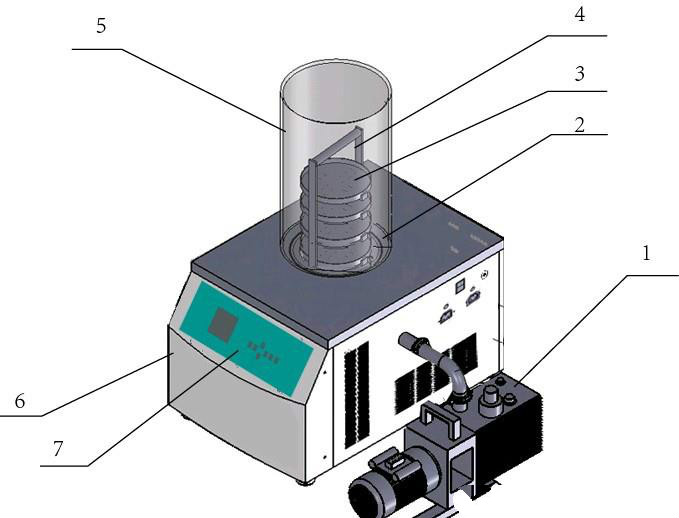 5
4
3
2
1
6
7